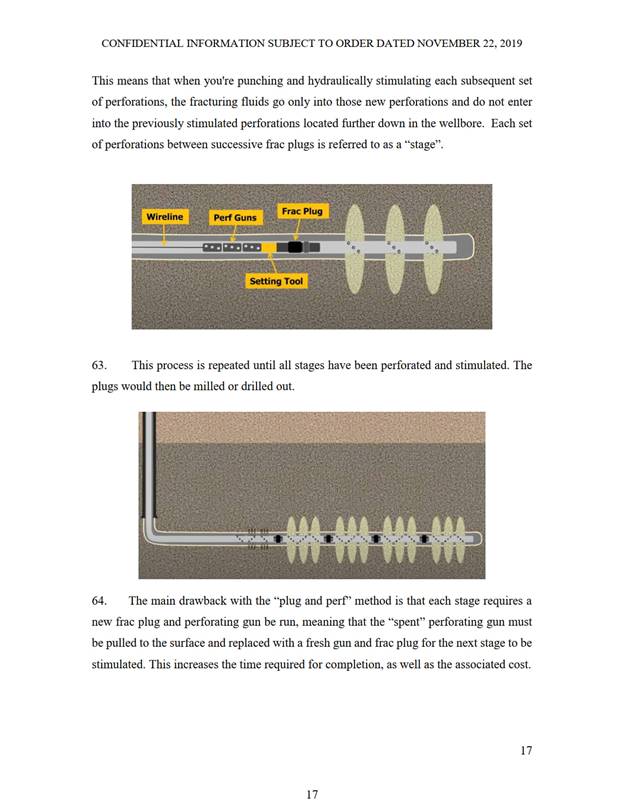 CONFIDENTIAL INFORMATION SUBJECT TO ORDER DATED NOVEMBER 22, 2019

This means that when you're punching and hydraulically stimulating each subsequent set of perforations, the fracturing fluids go only into those new perforations and do not enter into the previously stimulated perforations located further down in the wellbore. Each set of perforations between successive frac plugs is referred to as a "stage".

Wireline
Perf Guns
Frac Plug
Setting Tool

63. This process is repeated until all stages have been perforated and stimulated. The plugs would then be milled or drilled out.

64. The main drawback with the "plug and perf" method is that each stage requires a new frac plug and perforating gun be run, meaning that the "spent" perforating gun must be pulled to the surface and replaced with a fresh gun and frac plug for the next stage to be stimulated. This increases the time required for completion, as well as the associated cost.

17

17