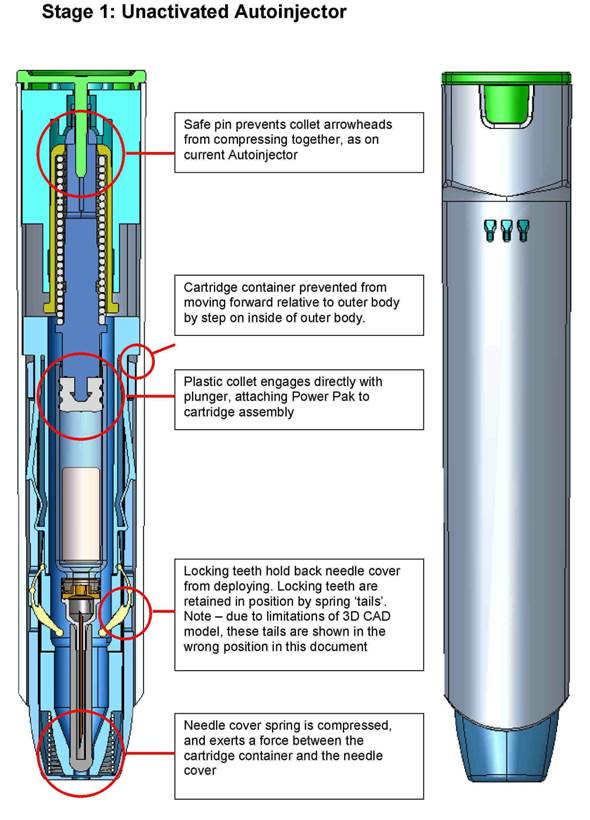 Stage 1: Unactivated Autoinjector

Safe pin prevents collet arrowheads from compressing together, as on current Autoinjector

Cartridge container prevented from moving forward relative to outer body by step on inside of outer body.

Plastic collet engages directly with plunger, attaching Power Pak to cartridge assembly

Locking teeth hold back needle cover from deploying. Locking teeth are retained in position by spring 'tails'. Note – due to limitations of 3D CAD model, these tails are shown in the wrong position in this document

Needle cover spring is compressed, and exerts a force between the cartridge container and the needle cover