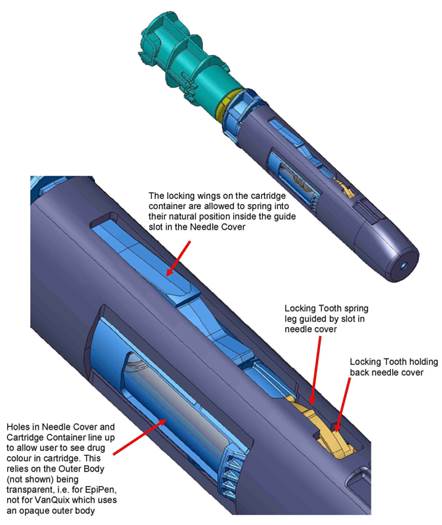 The locking wings on the cartridge container are allowed to spring into their natural position inside the guide slot in the Needle Cover

Locking Tooth spring leg guided by slot in needle cover

Locking Tooth holding back needle cover

Holes in Needle Cover and Cartridge Container line up to allow user to see drug colour in cartridge. This relies on the Outer Body (not shown) being transparent, i.e. for EpiPen, not for VanQuix which uses an opaque outer body